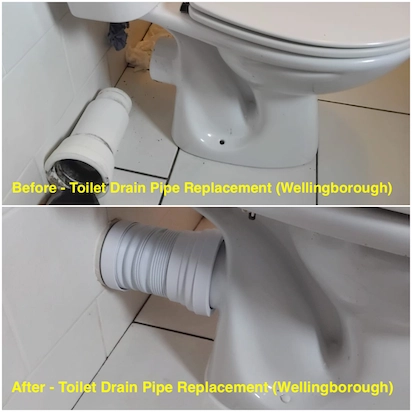 Before - Toilet Drain Pipe Replacement (Wellingborough)

After - Toilet Drain Pipe Replacement (Wellingborough)